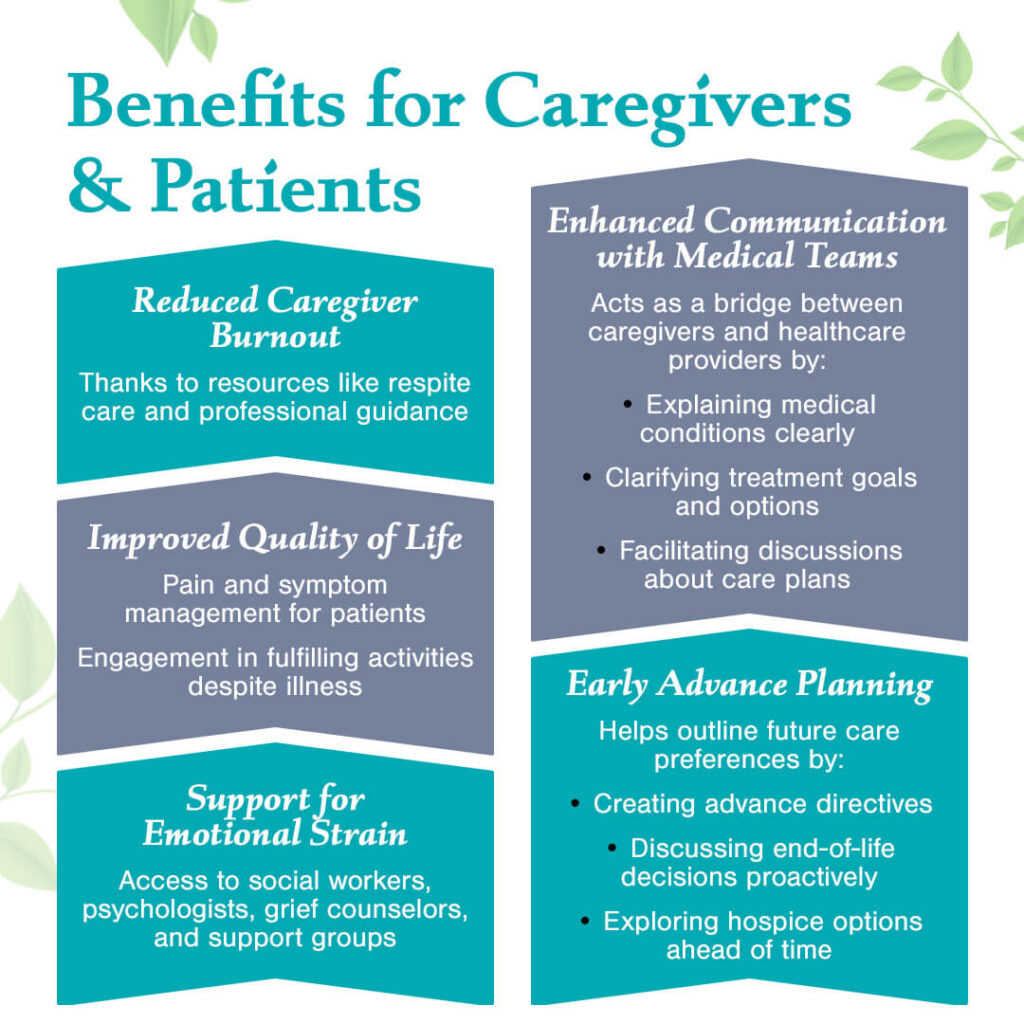 Benefits for Caregivers & Patients

Reduced Caregiver Burnout

Thanks to resources like respite care and professional guidance

Improved Quality of Life

Pain and symptom management for patients

Engagement in fulfilling activities despite illness

Support for Emotional Strain

Access to social workers, psychologists, grief counselors, and support groups

Enhanced Communication with Medical Teams

Acts as a bridge between caregivers and healthcare providers by:

• Explaining medical conditions clearly

• Clarifying treatment goals and options

• Facilitating discussions about care plans

Early Advance Planning

Helps outline future care preferences by:

• Creating advance directives

• Discussing end-of-life decisions proactively

• Exploring hospice options ahead of time