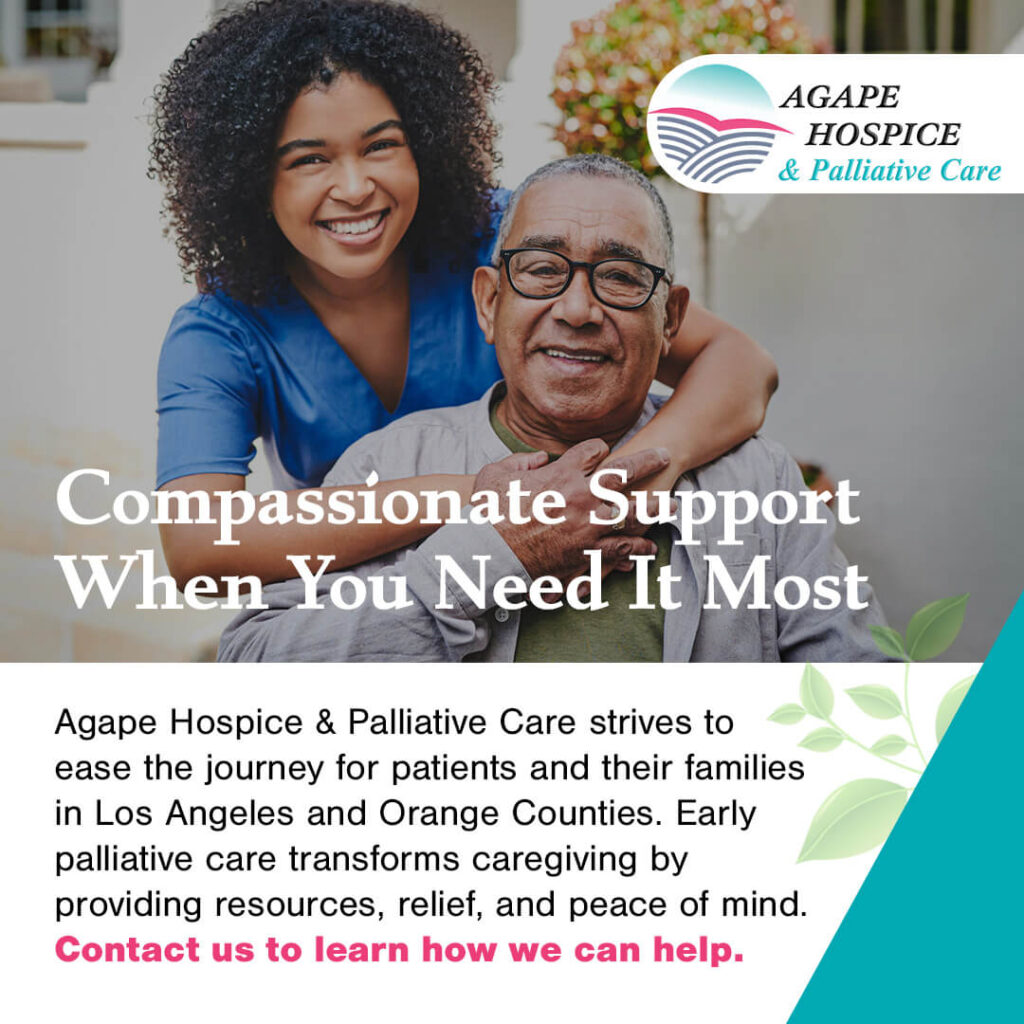 AGAPE HOSPICE & Palliative Care

Compassionate Support When You Need It Most

Agape Hospice & Palliative Care strives to ease the journey for patients and their families in Los Angeles and Orange Counties. Early palliative care transforms caregiving by providing resources, relief, and peace of mind. Contact us to learn how we can help.