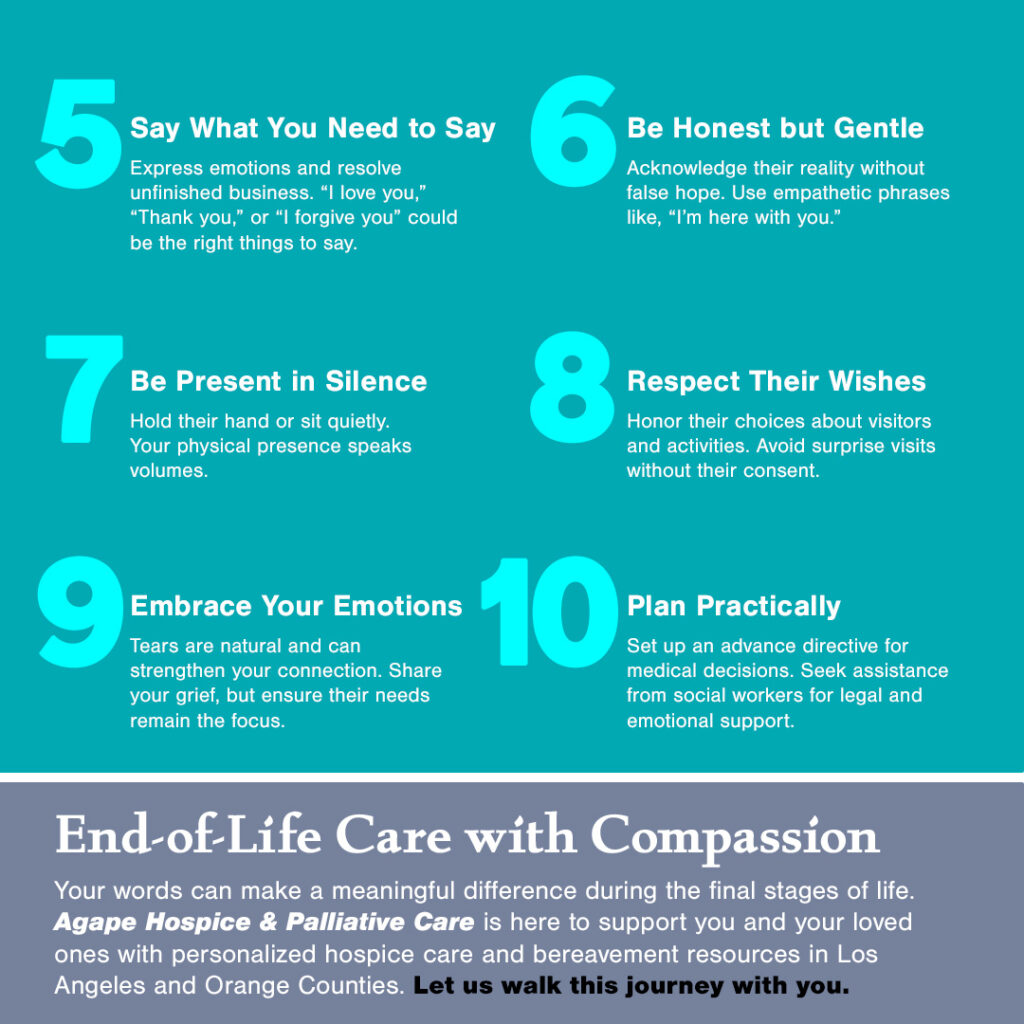 5

Say What You Need to Say

Express emotions and resolve unfinished business. “I love you,” “Thank you,” or “I forgive you” could be the right things to say.

6

Be Honest but Gentle

Acknowledge their reality without false hope. Use empathetic phrases like, “I’m here with you.”

7

Be Present in Silence

Hold their hand or sit quietly. Your physical presence speaks volumes.

8

Respect Their Wishes

Honor their choices about visitors and activities. Avoid surprise visits without their consent.

9

Embrace Your Emotions

Tears are natural and can strengthen your connection. Share your grief, but ensure their needs remain the focus.

10

Plan Practically

Set up an advance directive for medical decisions. Seek assistance from social workers for legal and emotional support.

End-of-Life Care with Compassion

Your words can make a meaningful difference during the final stages of life. Agape Hospice & Palliative Care is here to support you and your loved ones with personalized hospice care and bereavement resources in Los Angeles and Orange Counties. Let us walk this journey with you.